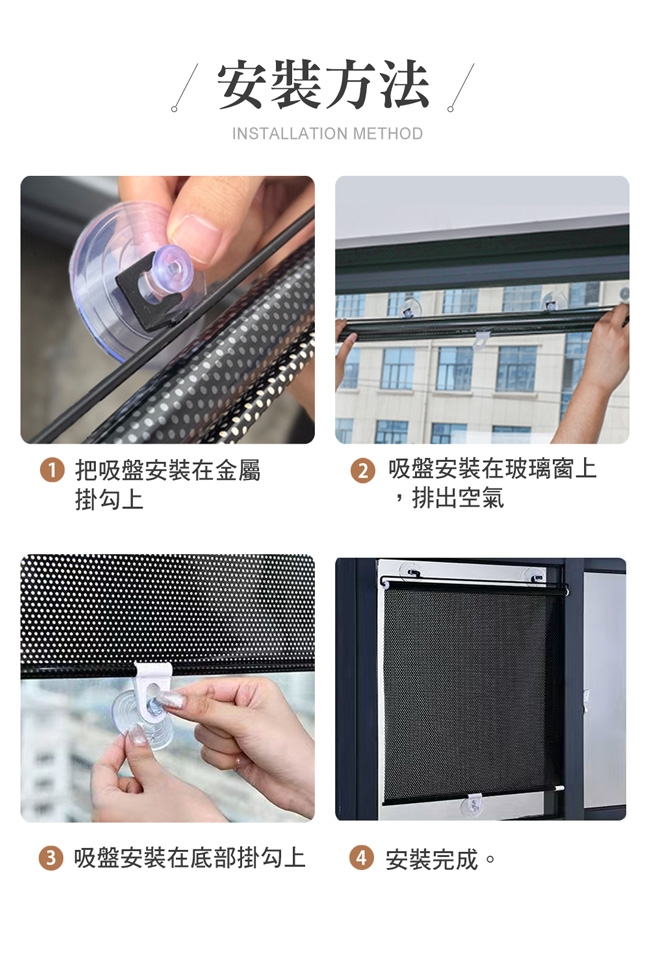 安裝方法
INSTALLATION METHOD

1 把吸盤安裝在金屬掛勾上

2 吸盤安裝在玻璃窗上，排出空氣

3 吸盤安裝在底部掛勾上

4 安裝完成。