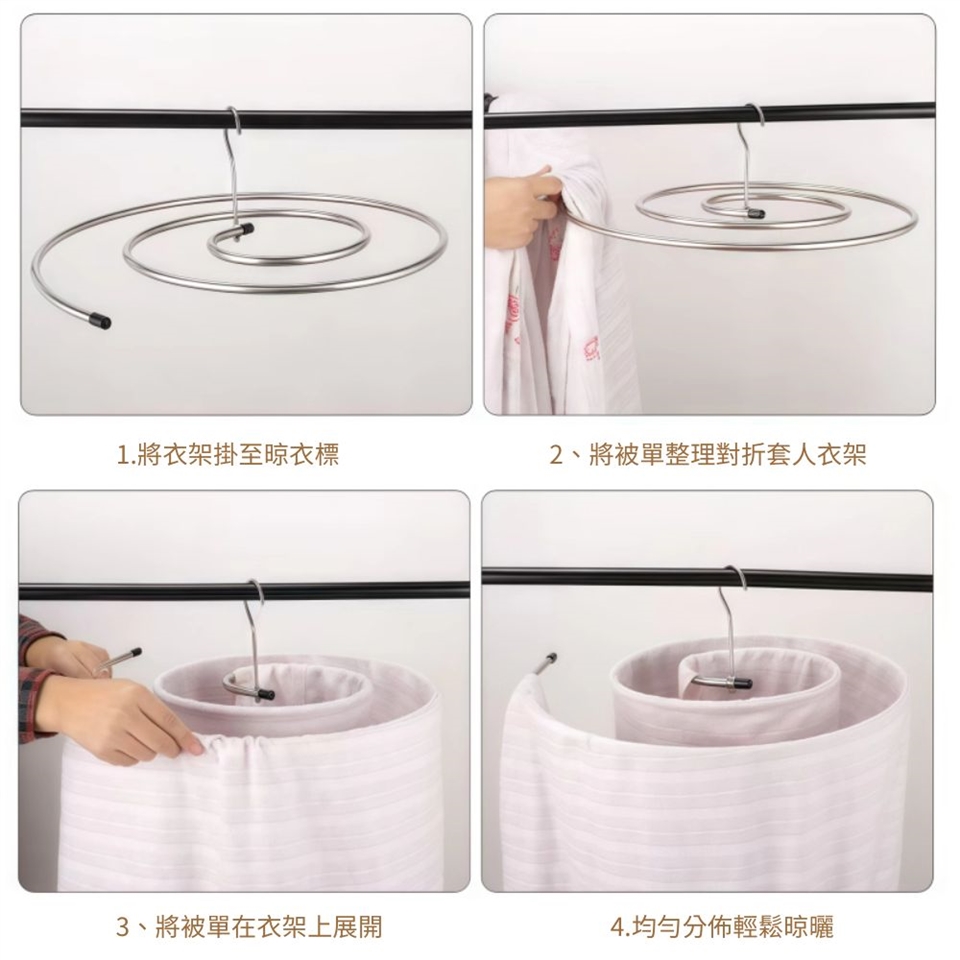 1.將衣架掛至晾衣標

2、將被單整理對折套人衣架

3、將被單在衣架上展開

4.均勻分佈輕鬆晾曬