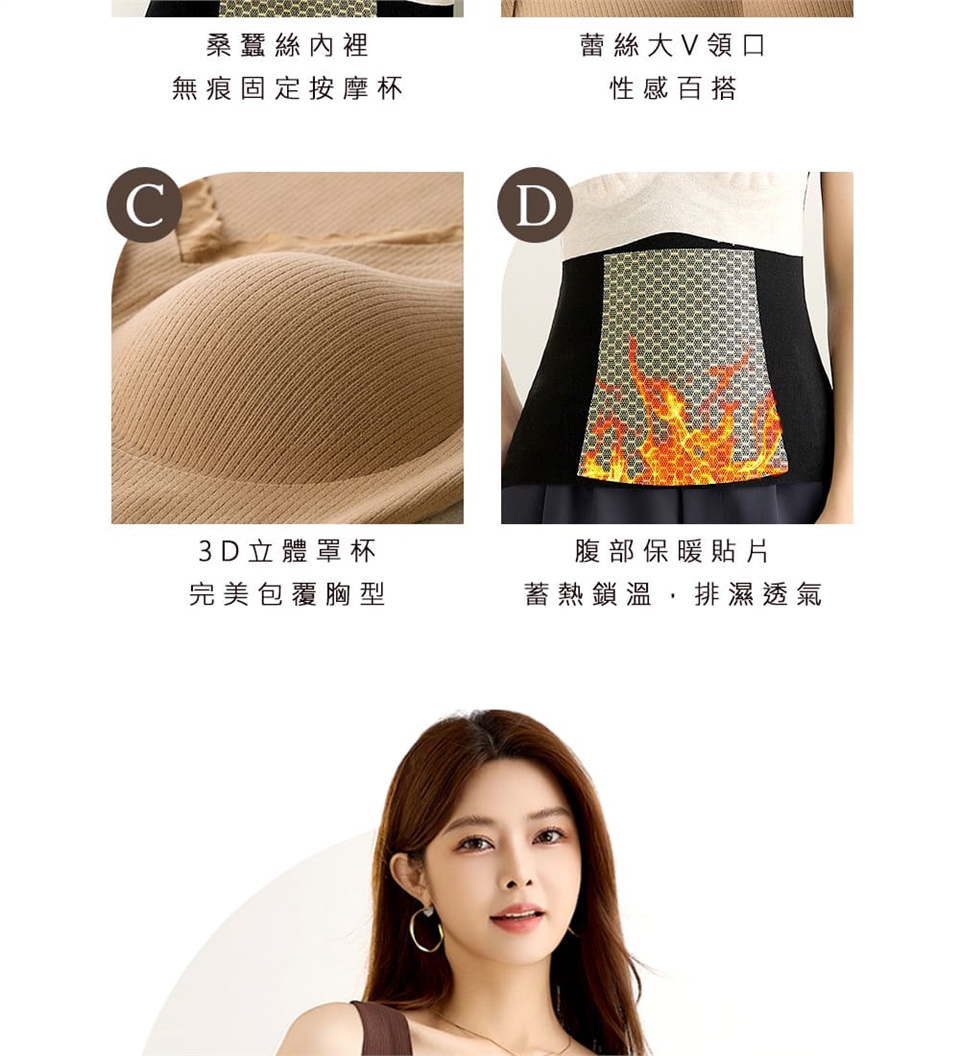 桑蠶絲內裡
無痕固定按摩杯

蕾絲大V領口
性感百搭

C

D

3D立體罩杯
完美包覆胸型

腹部保暖貼片
蓄熱鎖溫，排濕透氣