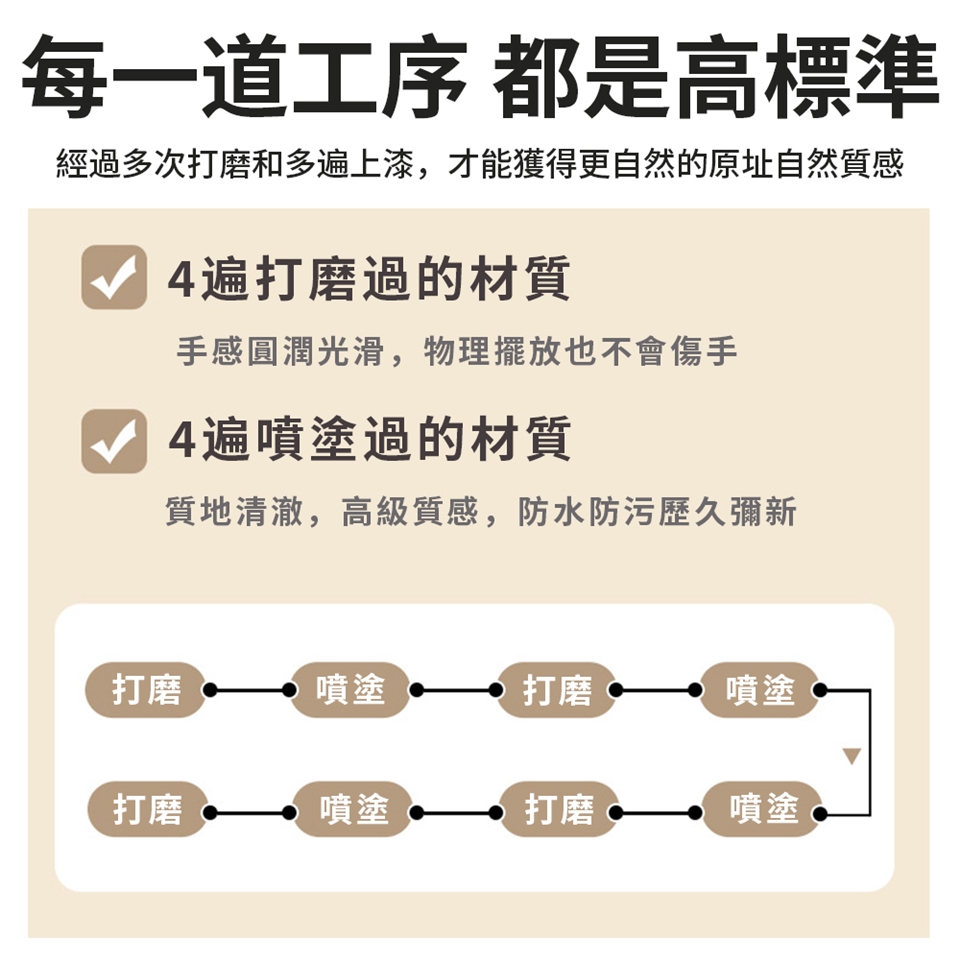 每一道工序 都是高標準

經過多次打磨和多遍上漆，才能獲得更自然的原址自然質感

4遍打磨過的材質

手感圓潤光滑，物理擺放也不會傷手

4遍噴塗過的材質

質地清澈，高級質感，防水防污歷久彌新

打磨 噴塗 打磨 噴塗

打磨 噴塗 打磨 噴塗