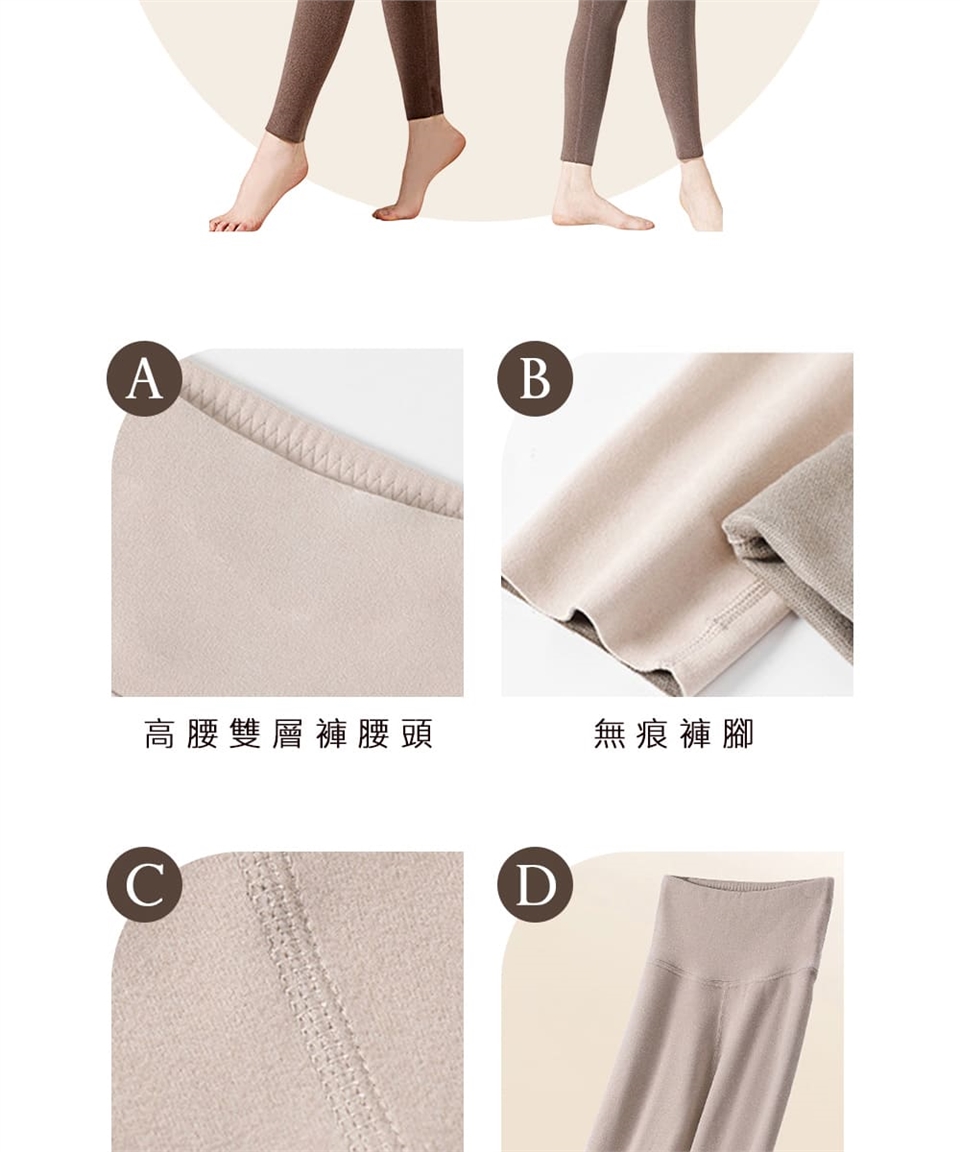 A

B

高腰雙層褲腰頭

無痕褲腳

C

D