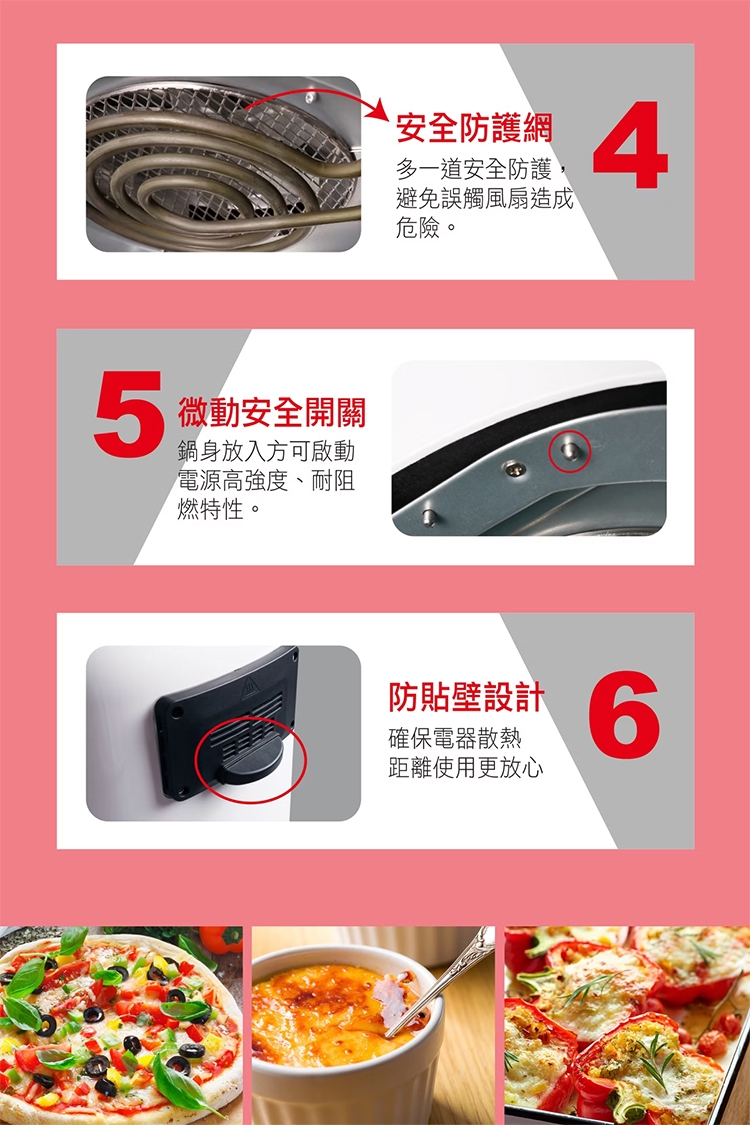 安全防護網
多一道安全防護，避免誤觸風扇造成危險。

4

5

微動安全開關
鍋身放入方可啟動電源高強度、耐阻燃特性。

防貼壁設計
確保電器散熱距離使用更放心

6