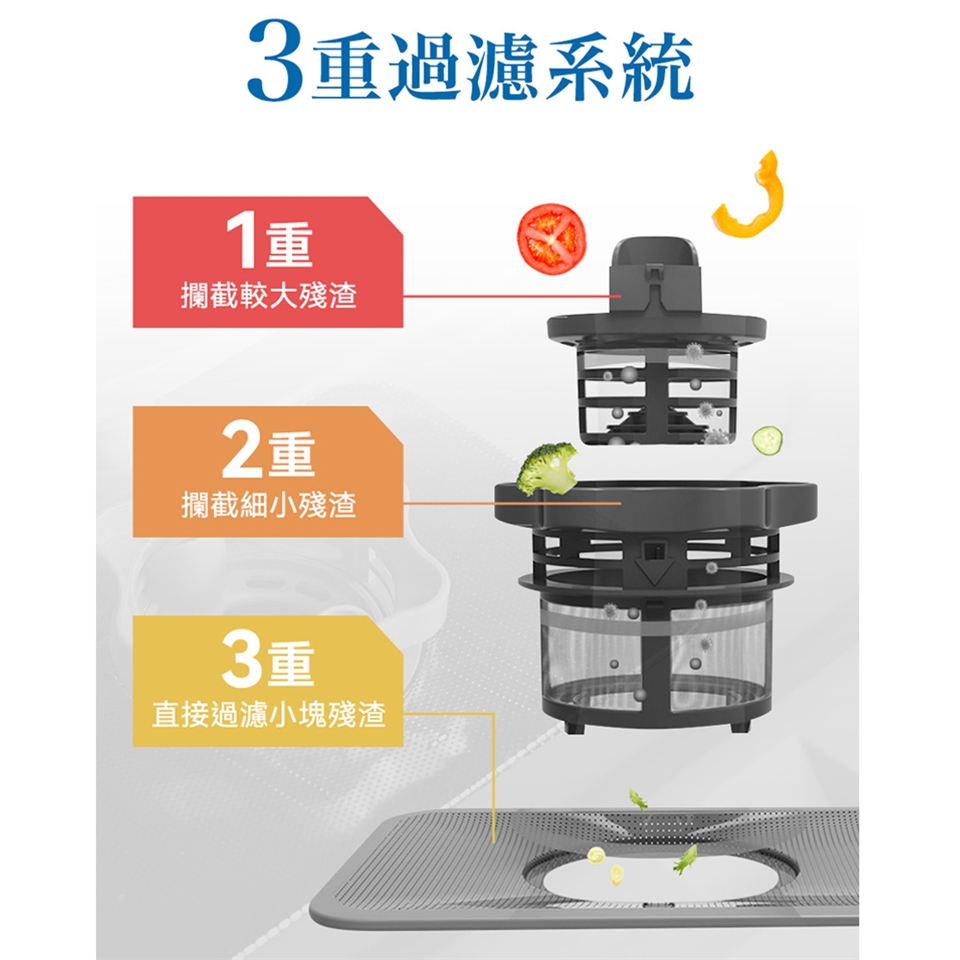 3重過濾系統

1重
攔截較大殘渣

2重
攔截細小殘渣

3重
直接過濾小塊殘渣