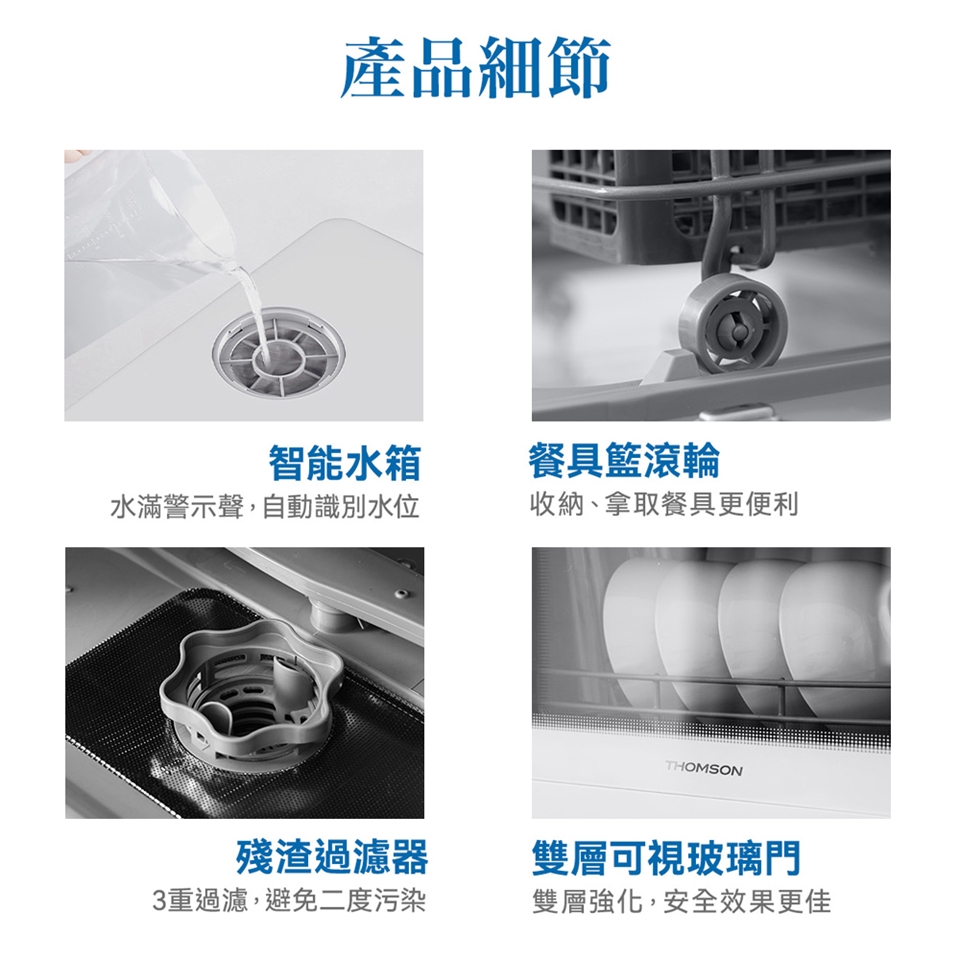 產品細節

智能水箱
水滿警示聲，自動識別水位

餐具籃滾輪
收納、拿取餐具更便利

殘渣過濾器
3重過濾，避免二度污染

THOMSON

雙層可視玻璃門
雙層強化，安全效果更佳