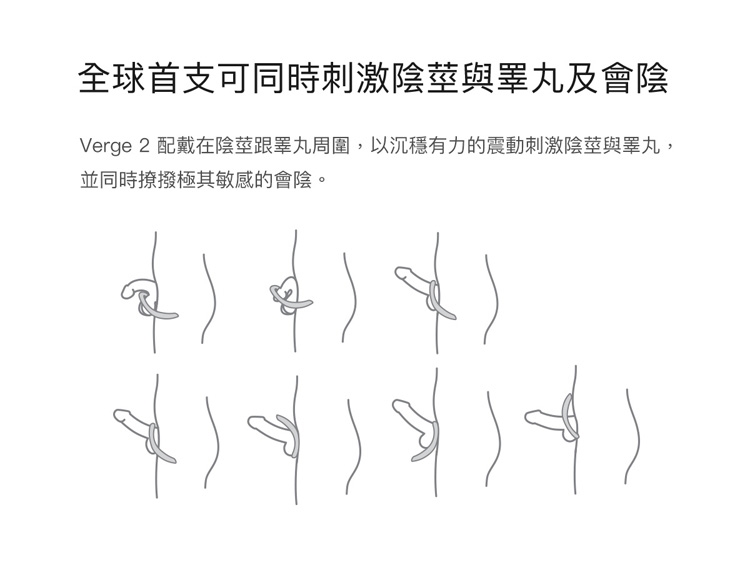 全球首支可同時刺激陰莖與睪丸及會陰

Verge 2 配戴在陰莖跟睪丸周圍，以沉穩有力的震動刺激陰莖與睪丸，並同時撩撥極其敏感的會陰。