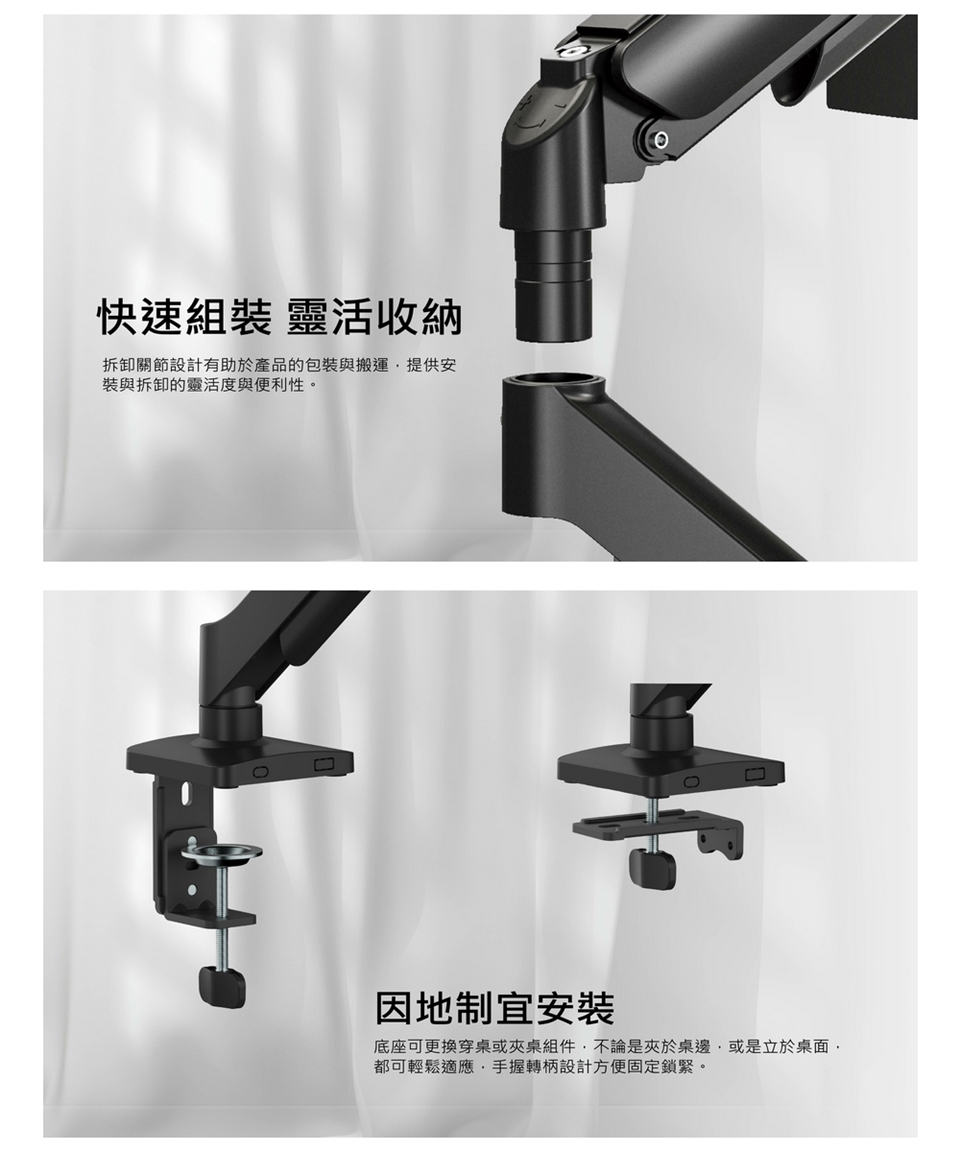 快速組裝 靈活收納

拆卸關節設計有助於產品的包裝與搬運，提供安裝與拆卸的靈活度與便利性。

因地制宜安裝

底座可更換穿桌或夾桌組件，不論是夾於桌邊，或是立於桌面，都可輕鬆適應，手握轉柄設計方便固定鎖緊。