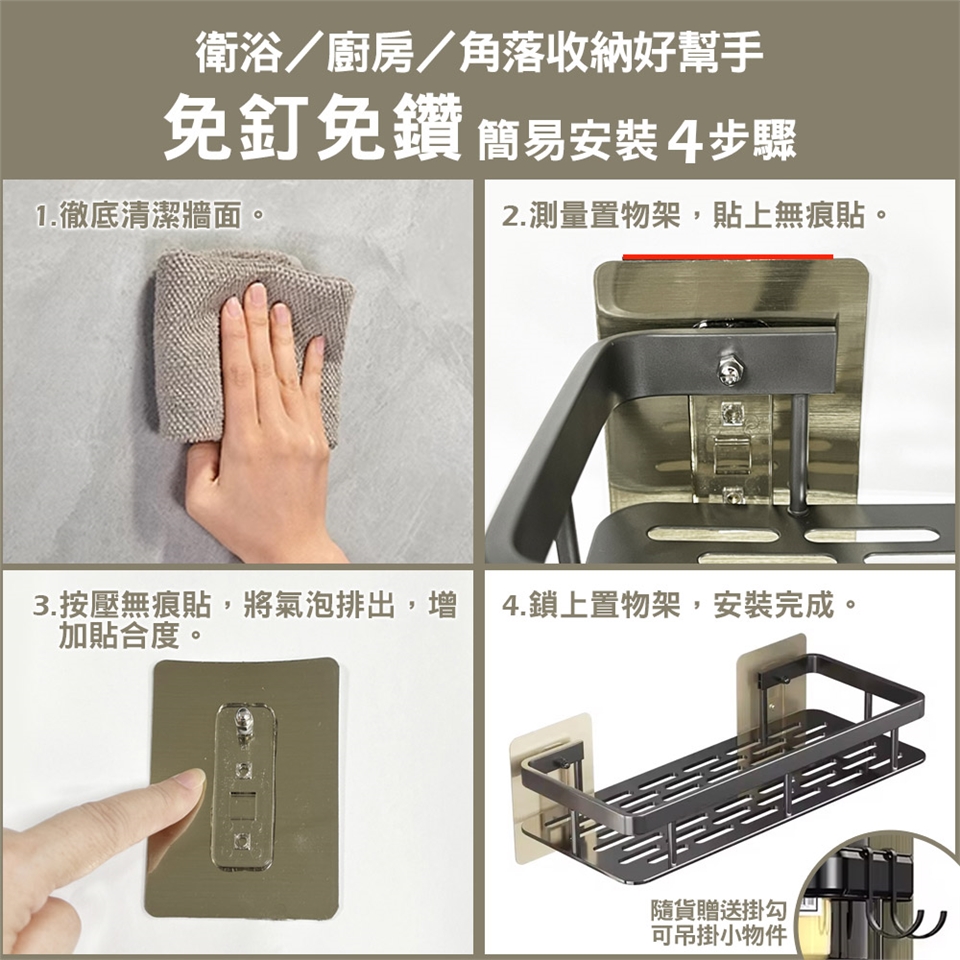 衛浴／廚房／角落收納好幫手

免釘免鑽 簡易安裝 4步驟

1.徹底清潔牆面。

2.測量置物架，貼上無痕貼。

3.按壓無痕貼，將氣泡排出，增加貼合度。

4.鎖上置物架，安裝完成。

隨貨贈送掛勾
可吊掛小物件