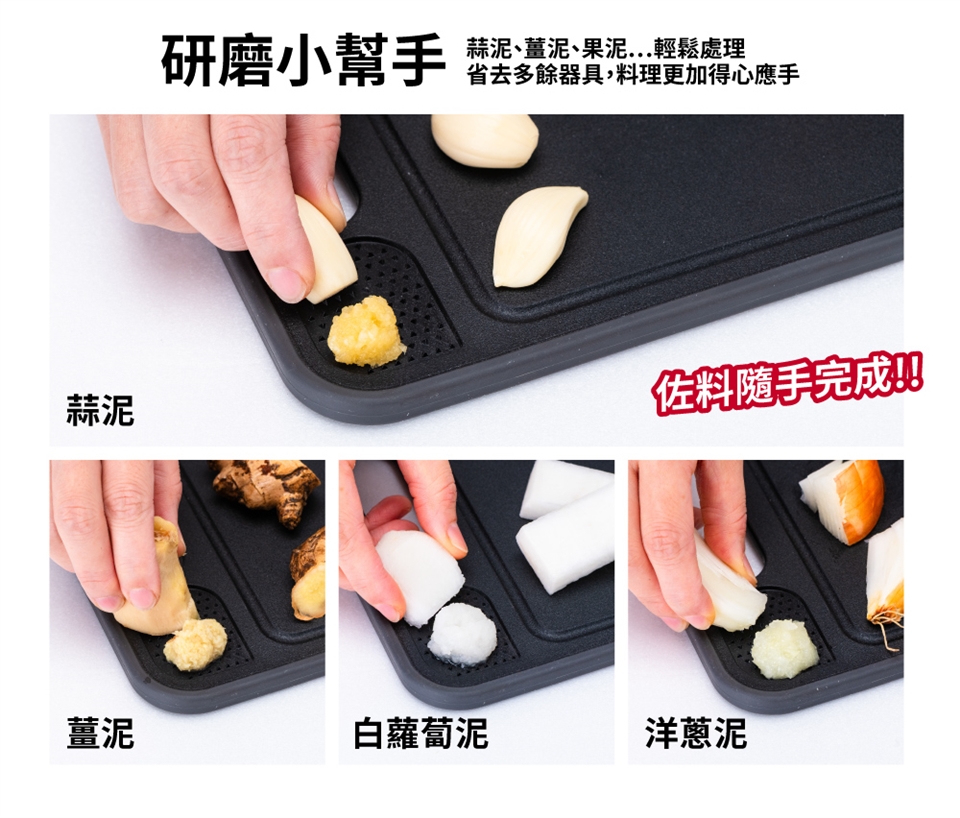 研磨小幫手 蒜泥、薑泥、果泥...輕鬆處理
省去多餘器具，料理更加得心應手

佐料隨手完成!!

蒜泥

薑泥

白蘿蔔泥

洋蔥泥