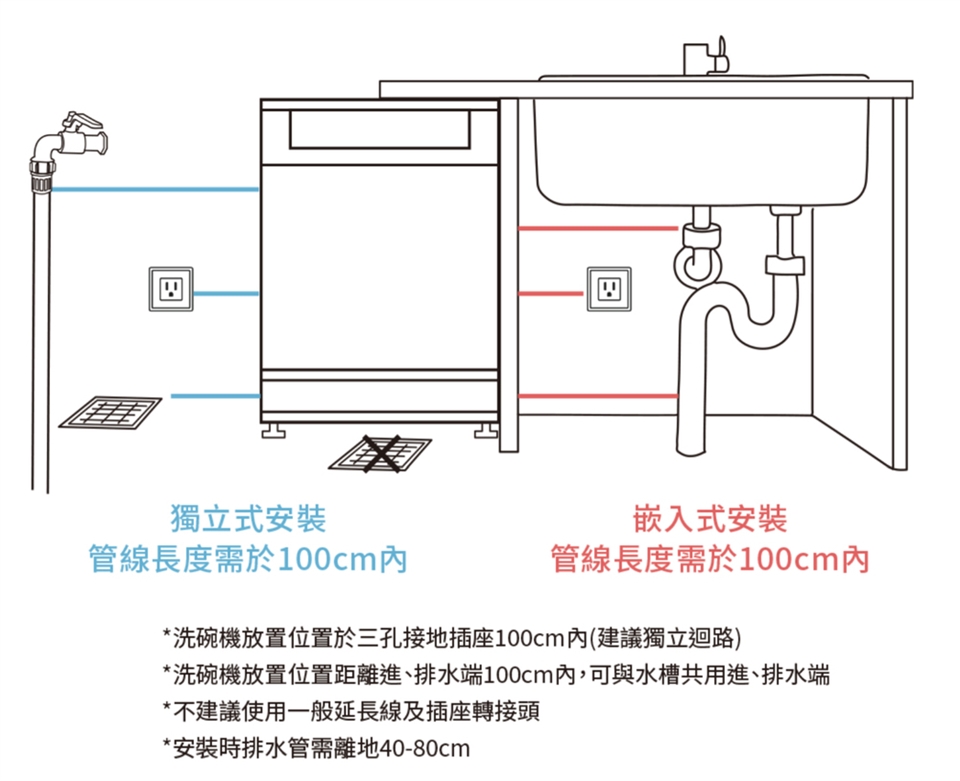 獨立式安裝
管線長度需於100cm內

嵌入式安裝
管線長度需於100cm內

*洗碗機放置位置於三孔接地插座100cm內(建議獨立迴路)
*洗碗機放置位置距離進、排水端100cm內，可與水槽共用進、排水端
*不建議使用一般延長線及插座轉接頭
*安裝時排水管需離地40-80cm