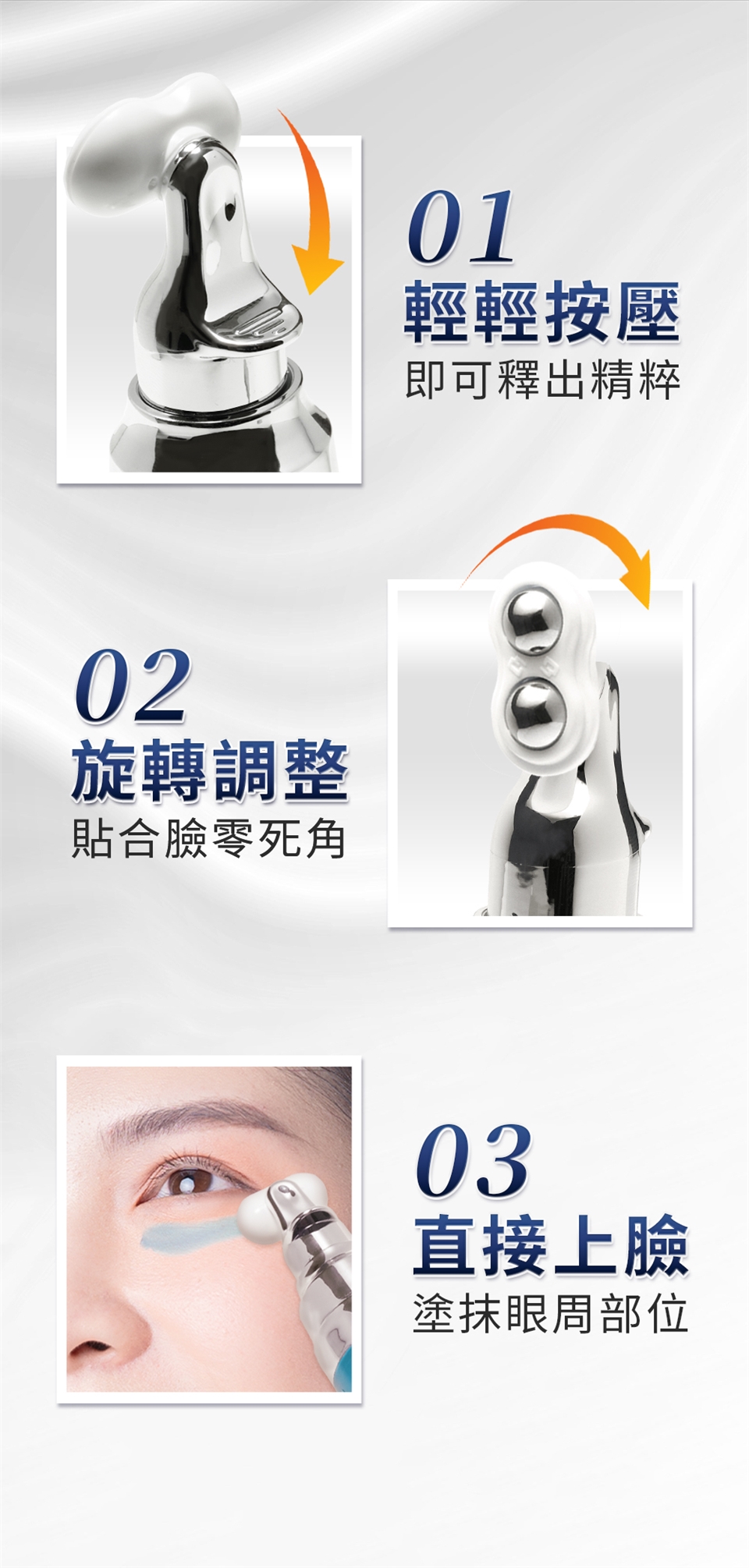 01
輕輕按壓
即可釋出精粹

02
旋轉調整
貼合臉零死角

03
直接上臉
塗抹眼周部位