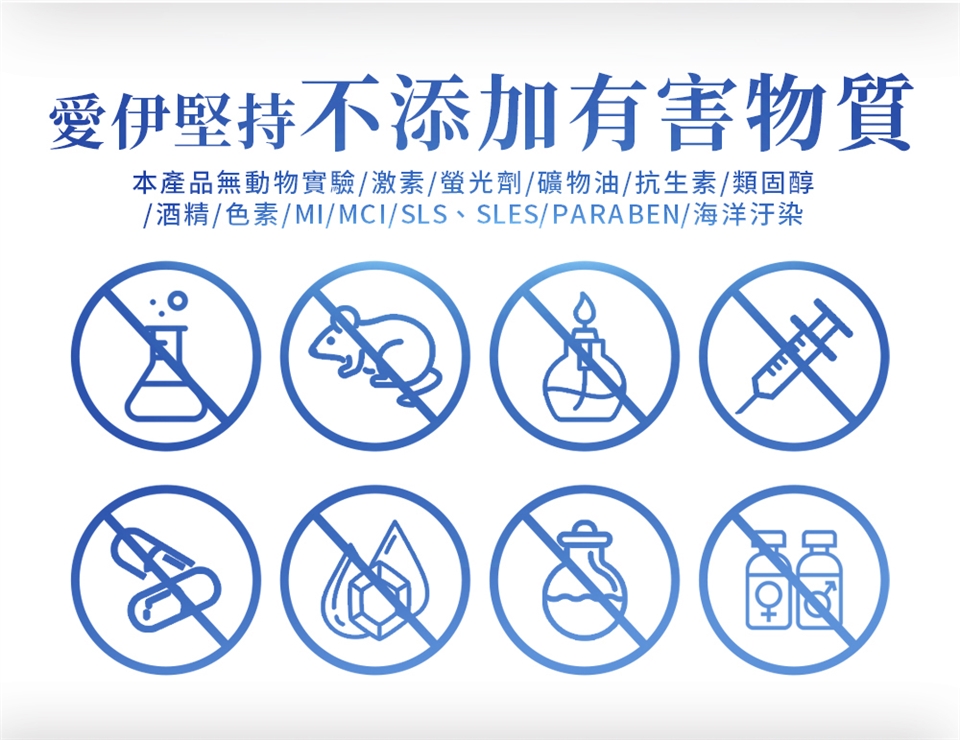 愛伊堅持不添加有害物質

本產品無動物實驗/激素/螢光劑/礦物油/抗生素/類固醇/酒精/色素/MI/MCI/SLS、SLES/PARABEN/海洋汙染