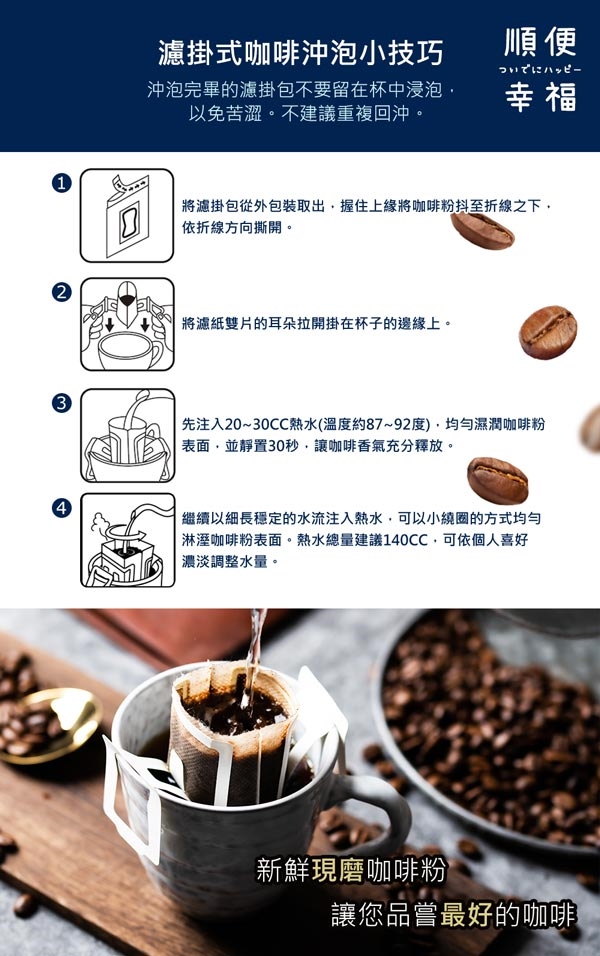 濾掛式咖啡沖泡小技巧

沖泡完畢的濾掛包不要留在杯中浸泡，以免苦澀。不建議重複回沖。

順便
ついでにハッピー
幸福

1

將濾掛包從外包裝取出，握住上緣將咖啡粉抖至折線之下，依折線方向撕開。

2

將濾紙雙片的耳朵拉開掛在杯子的邊緣上。

3

先注入20~30CC熱水(溫度約87~92度)，均勻濕潤咖啡粉表面，並靜置30秒，讓咖啡香氣充分釋放。

4

繼續以細長穩定的水流注入熱水，可以小繞圈的方式均勻淋溼咖啡粉表面。熱水總量建議140CC，可依個人喜好濃淡調整水量。

新鮮現磨咖啡粉
讓您品嘗最好的咖啡