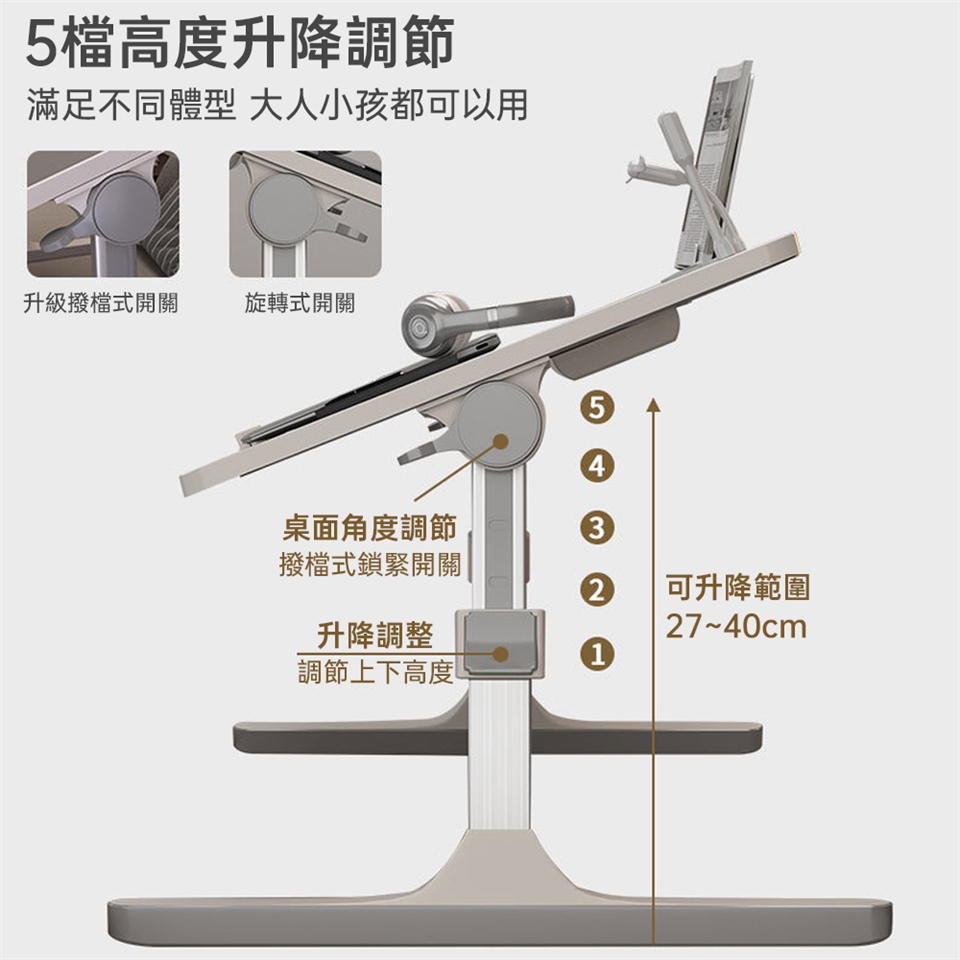 5檔高度升降調節

滿足不同體型 大人小孩都可以用

升級撥檔式開關

旋轉式開關

5

4

3

2

1

桌面角度調節
撥檔式鎖緊開關

升降調整
調節上下高度

可升降範圍
27~40cm