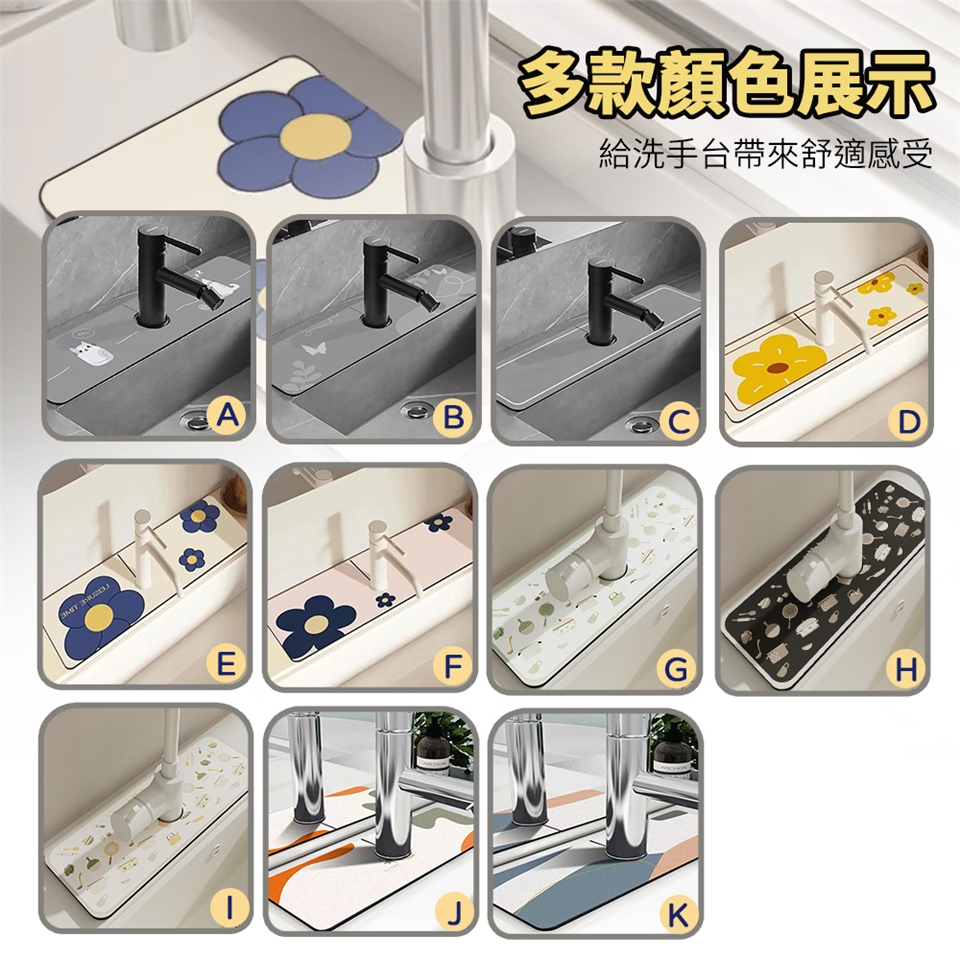 多款顏色展示
給洗手台帶來舒適感受

A

B

C

D

LEISURE TIME

E

F

G

H

I

J

K