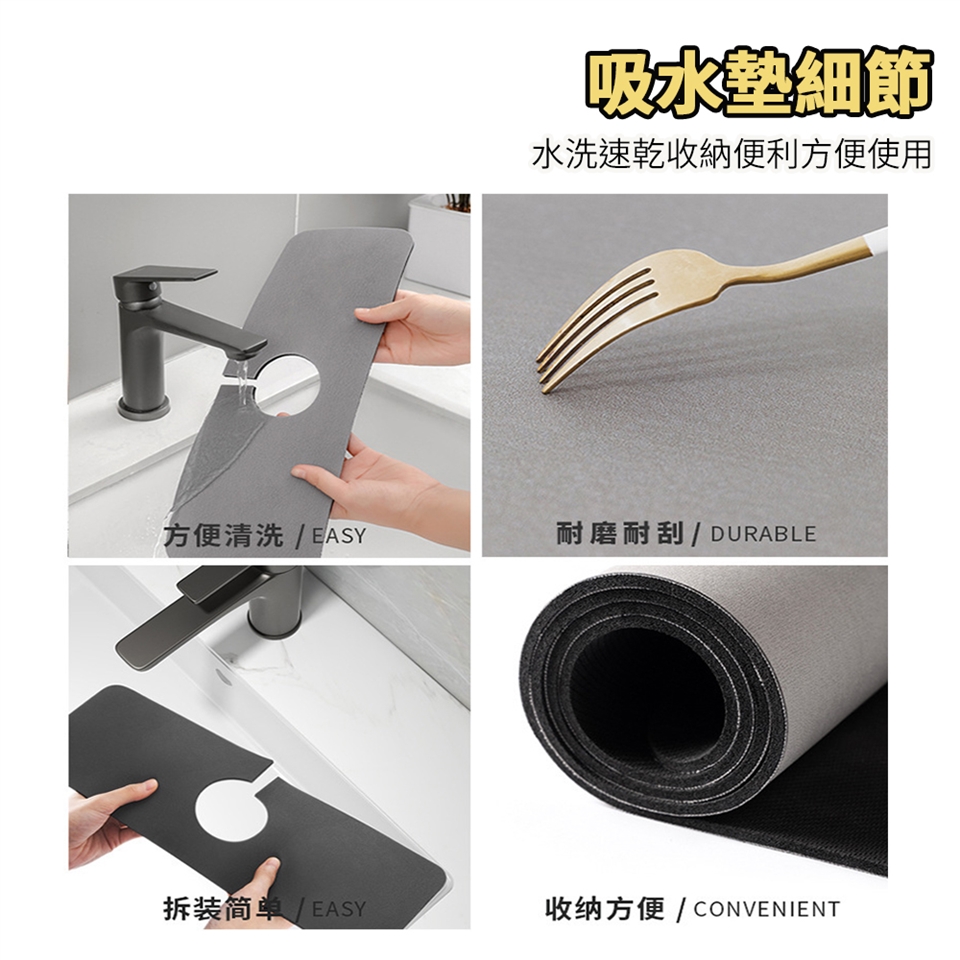 吸水墊細節

水洗速乾收納便利方便使用

方便清洗 / EASY

耐磨耐刮 / DURABLE

拆装简单 / EASY

收纳方便 / CONVENIENT