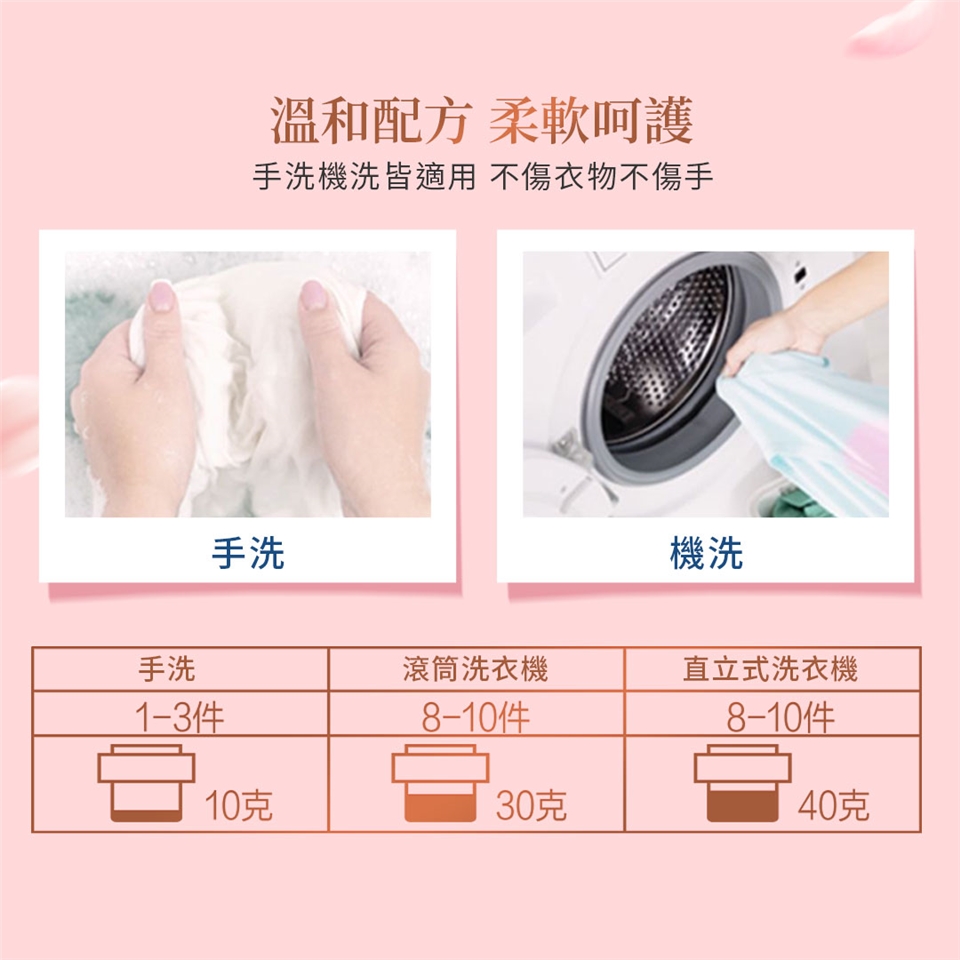 溫和配方 柔軟呵護
手洗機洗皆適用 不傷衣物不傷手

手洗

機洗

| 手洗 | 滾筒洗衣機 | 直立式洗衣機 |
|---|---|---|
| 1-3件 | 8-10件 | 8-10件 |
| 10克 | 30克 | 40克 |