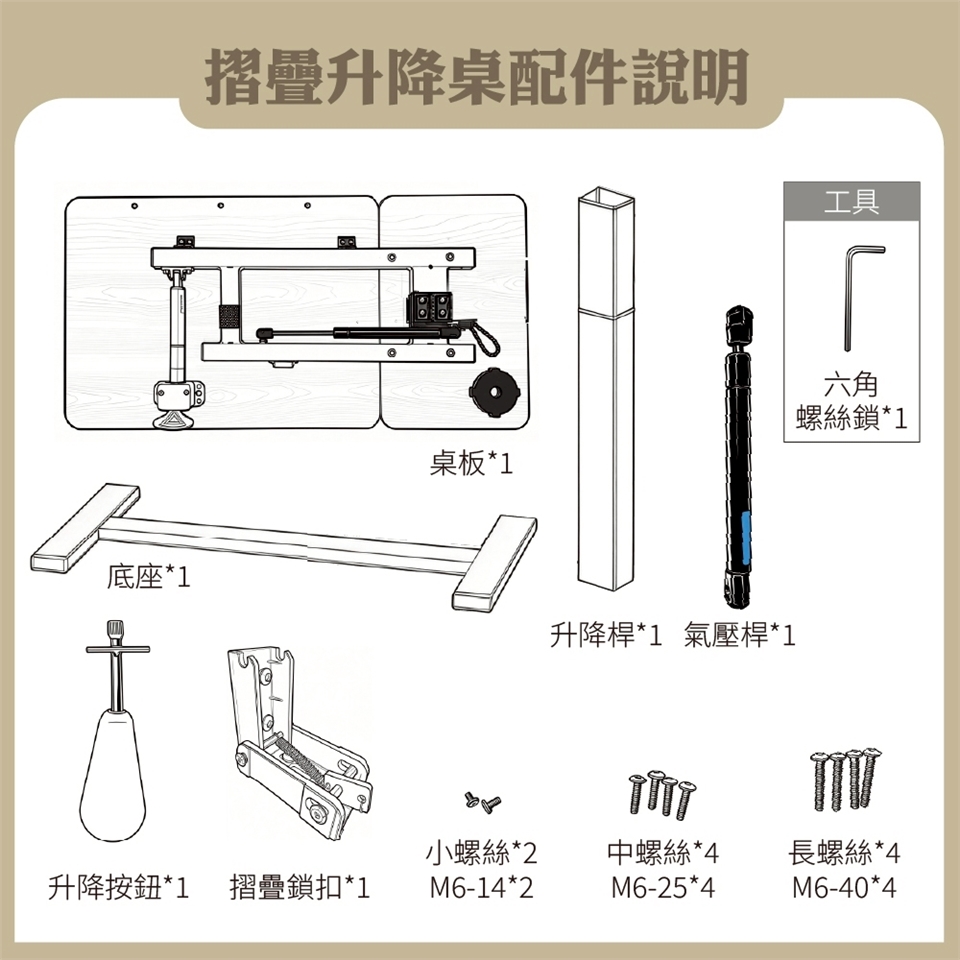 摺疊升降桌配件說明

工具

六角
螺絲鎖*1

桌板*1

底座*1

升降桿*1 氣壓桿*1

升降按鈕*1

摺疊鎖扣*1

小螺絲*2
M6-14*2

中螺絲*4
M6-25*4

長螺絲*4
M6-40*4