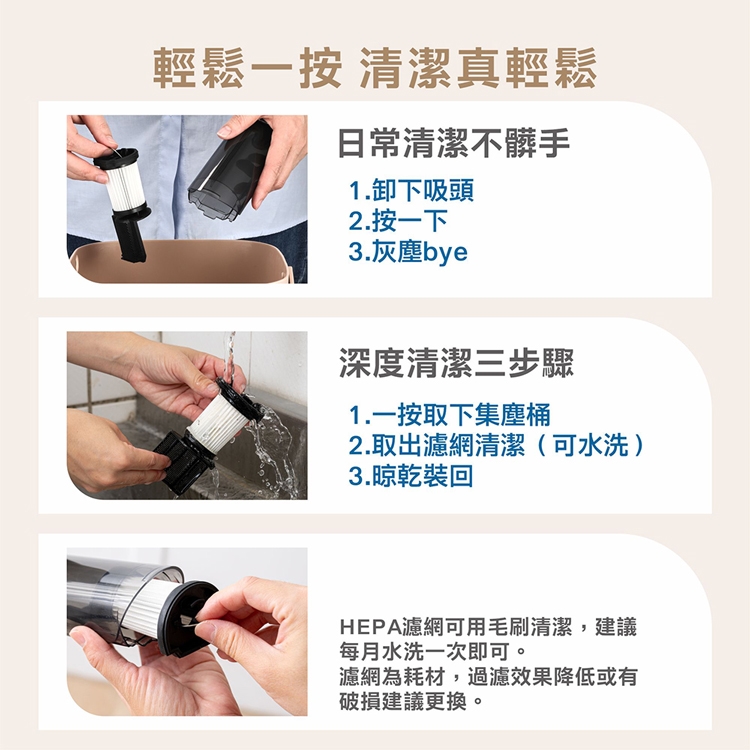 輕鬆一按 清潔真輕鬆

日常清潔不髒手

1.卸下吸頭
2.按一下
3.灰塵bye

深度清潔三步驟

1.一按取下集塵桶
2.取出濾網清潔（可水洗）
3.晾乾裝回

HEPA濾網可用毛刷清潔，建議每月水洗一次即可。
濾網為耗材，過濾效果降低或有破損建議更換。