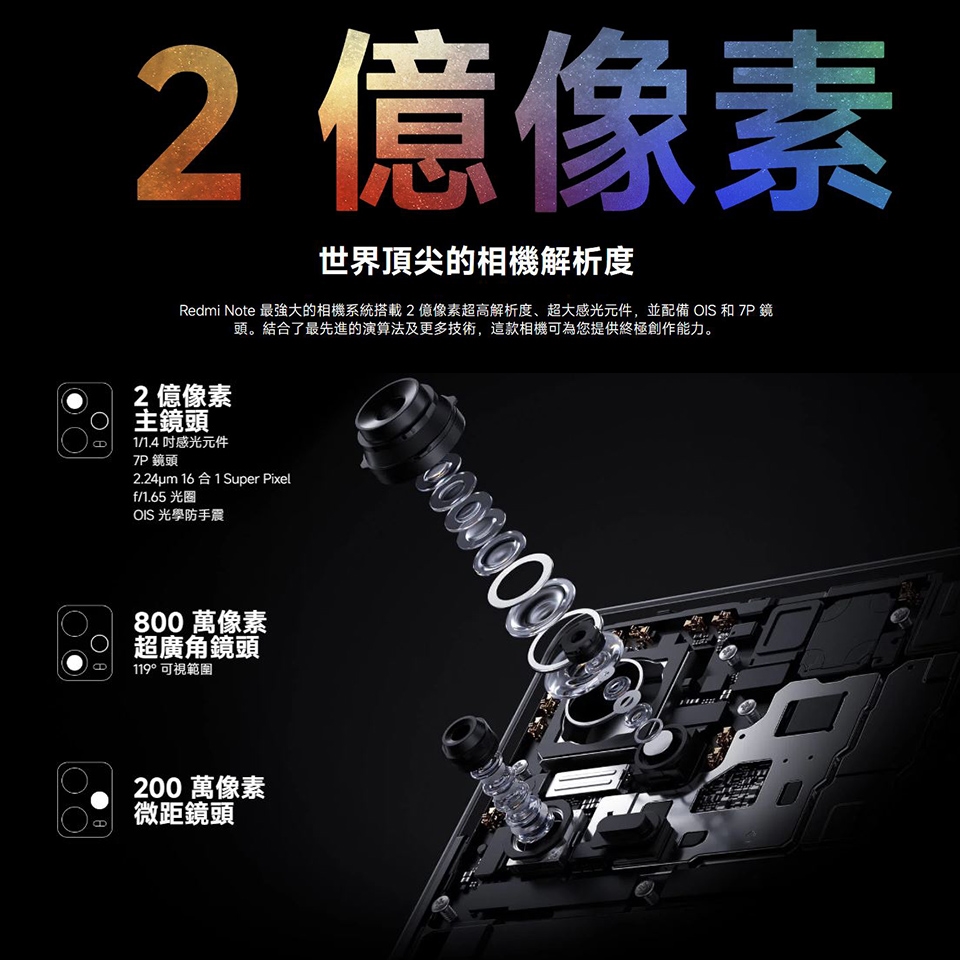 2 億像素

世界頂尖的相機解析度

Redmi Note 最強大的相機系統搭載 2 億像素超高解析度、超大感光元件，並配備 OIS 和 7P 鏡頭。結合了最先進的演算法及更多技術，這款相機可為您提供終極創作能力。

2 億像素
主鏡頭
1/1.4 吋感光元件
7P 鏡頭
2.24μm 16 合 1 Super Pixel
f/1.65 光圈
OIS 光學防手震

800 萬像素
超廣角鏡頭
119° 可視範圍

200 萬像素
微距鏡頭