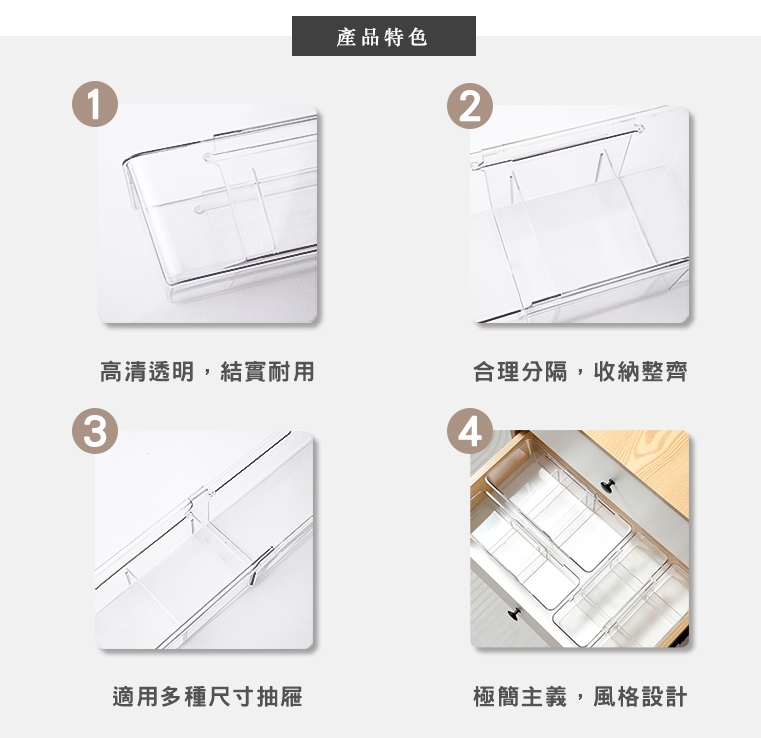 產品特色

1

高清透明，結實耐用

2

合理分隔，收納整齊

3

適用多種尺寸抽屜

4

極簡主義，風格設計