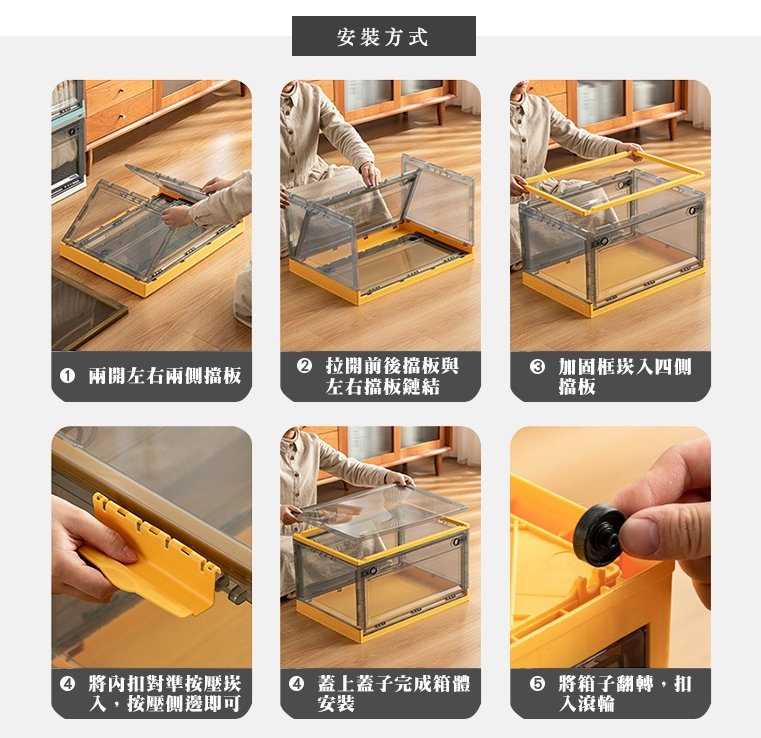 安裝方式

❶ 兩開左右兩側擋板

❷ 拉開前後擋板與左右擋板鏈結

❸ 加固框崁入四側擋板

❹ 將內扣對準按壓崁入，按壓側邊即可

❹ 蓋上蓋子完成箱體安裝

❺ 將箱子翻轉，扣入滾輪