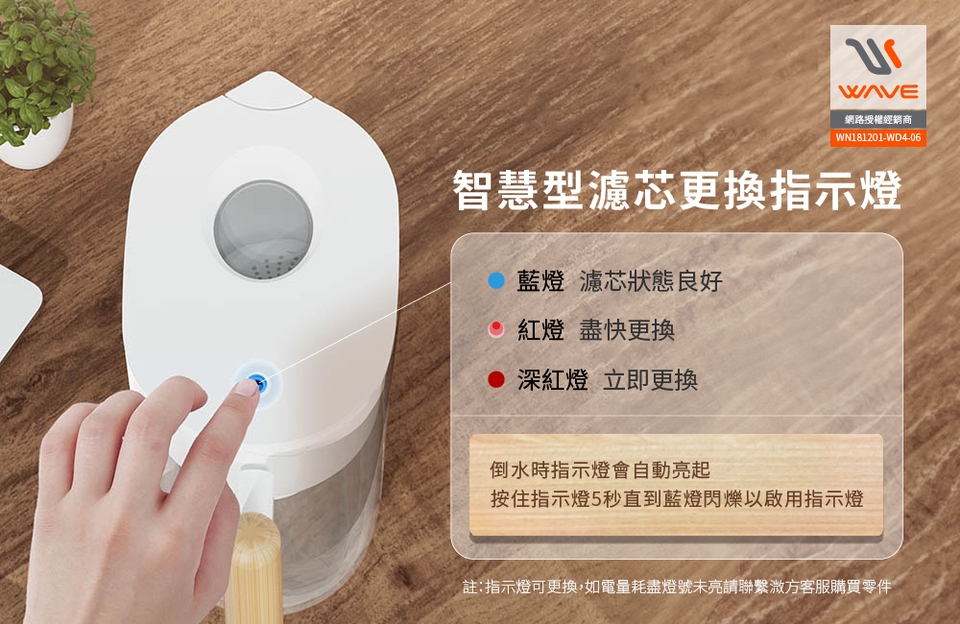 WAVE
網路授權經銷商
WN181201-WD4-06

智慧型濾芯更換指示燈

藍燈 濾芯狀態良好
紅燈 盡快更換
深紅燈 立即更換

倒水時指示燈會自動亮起
按住指示燈5秒直到藍燈閃爍以啟用指示燈

註:指示燈可更換,如電量耗盡燈號未亮請聯繫激方客服購買零件