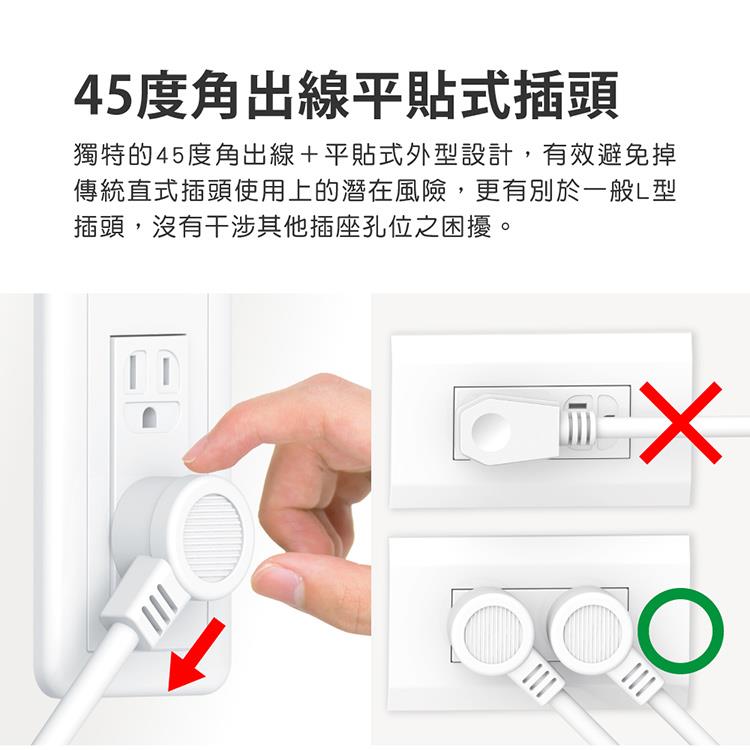 45度角出線平貼式插頭

獨特的45度角出線＋平貼式外型設計，有效避免掉傳統直式插頭使用上的潛在風險，更有別於一般L型插頭，沒有干涉其他插座孔位之困擾。