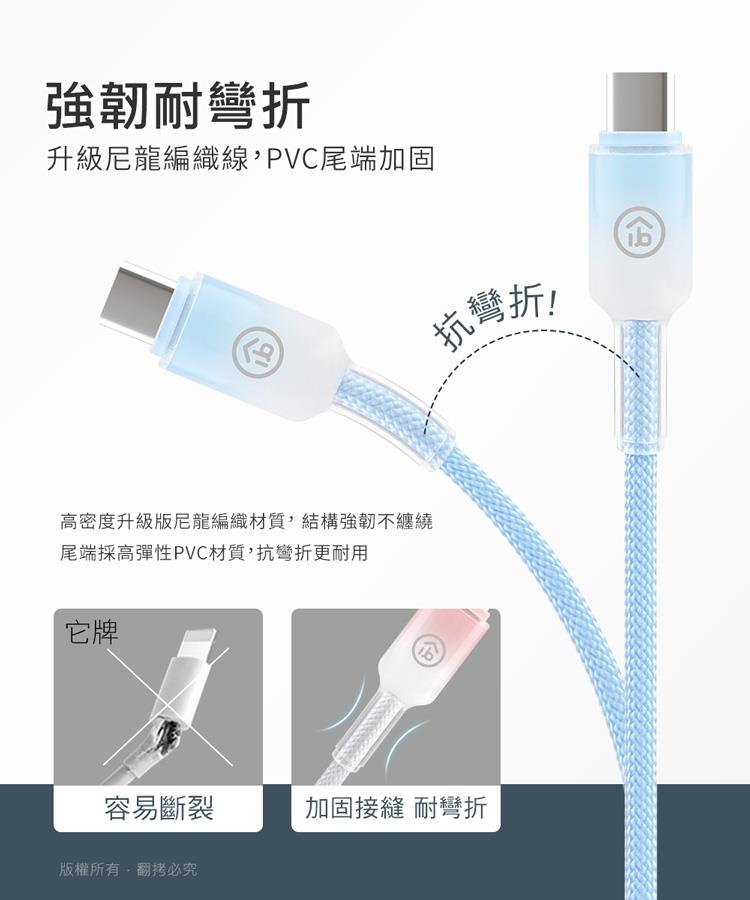 強韌耐彎折
升級尼龍編織線，PVC尾端加固

抗彎折！

高密度升級版尼龍編織材質，結構強韌不纏繞
尾端採高彈性PVC材質，抗彎折更耐用

它牌

容易斷裂

加固接縫 耐彎折

版權所有 · 翻拷必究