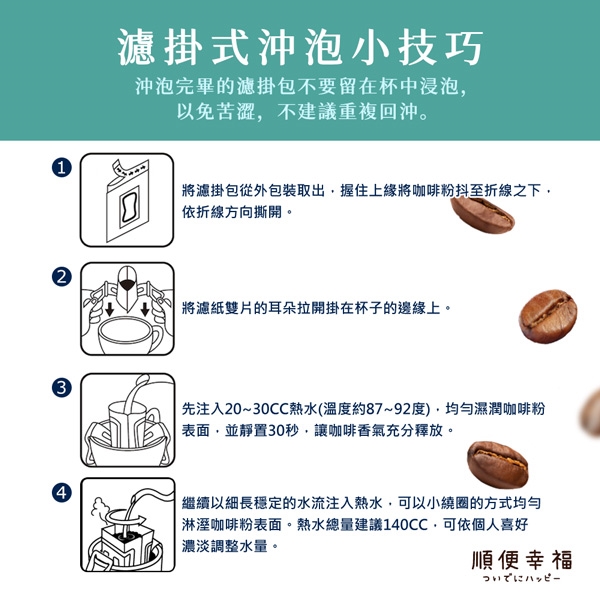 濾掛式沖泡小技巧

沖泡完畢的濾掛包不要留在杯中浸泡，以免苦澀，不建議重複回沖。

1

將濾掛包從外包裝取出，握住上緣將咖啡粉抖至折線之下，依折線方向撕開。

2

將濾紙雙片的耳朵拉開掛在杯子的邊緣上。

3

先注入20~30CC熱水(溫度約87~92度)，均勻濕潤咖啡粉表面，並靜置30秒，讓咖啡香氣充分釋放。

4

繼續以細長穩定的水流注入熱水，可以小繞圈的方式均勻淋溼咖啡粉表面。熱水總量建議140CC，可依個人喜好濃淡調整水量。

順便幸福
ついでにハッピー