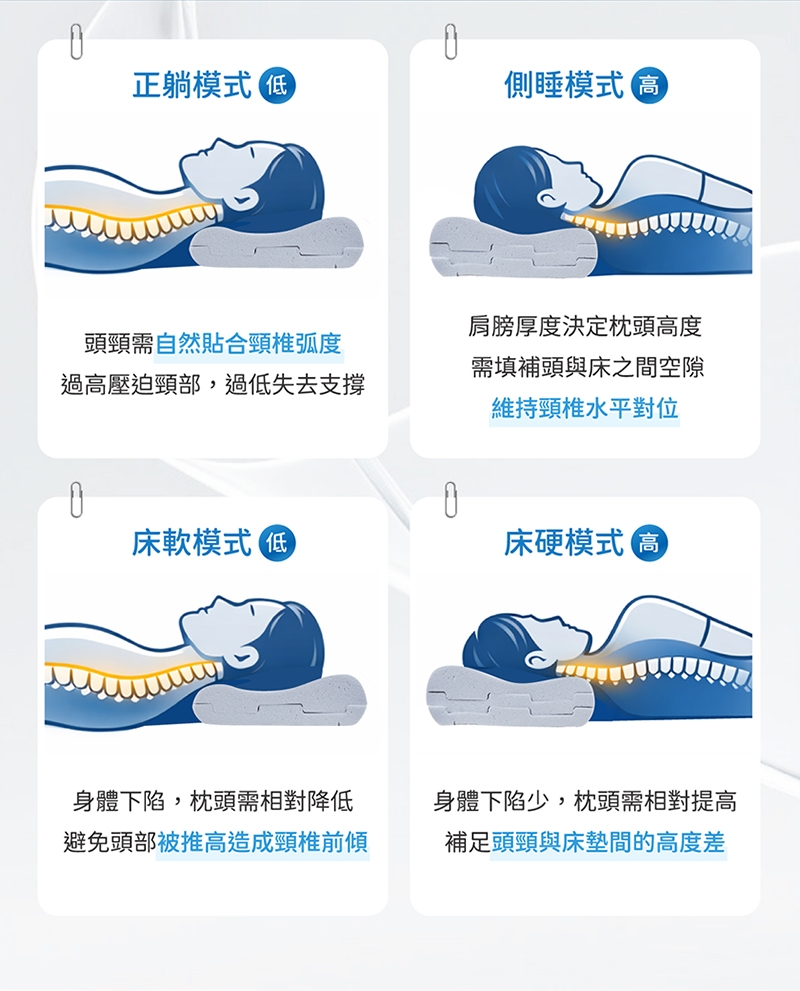 正躺模式 低

頭頸需自然貼合頸椎弧度
過高壓迫頸部，過低失去支撐

側睡模式 高

肩膀厚度決定枕頭高度
需填補頭與床之間空隙
維持頸椎水平對位

床軟模式 低

身體下陷，枕頭需相對降低
避免頭部被推高造成頸椎前傾

床硬模式 高

身體下陷少，枕頭需相對提高
補足頭頸與床墊間的高度差