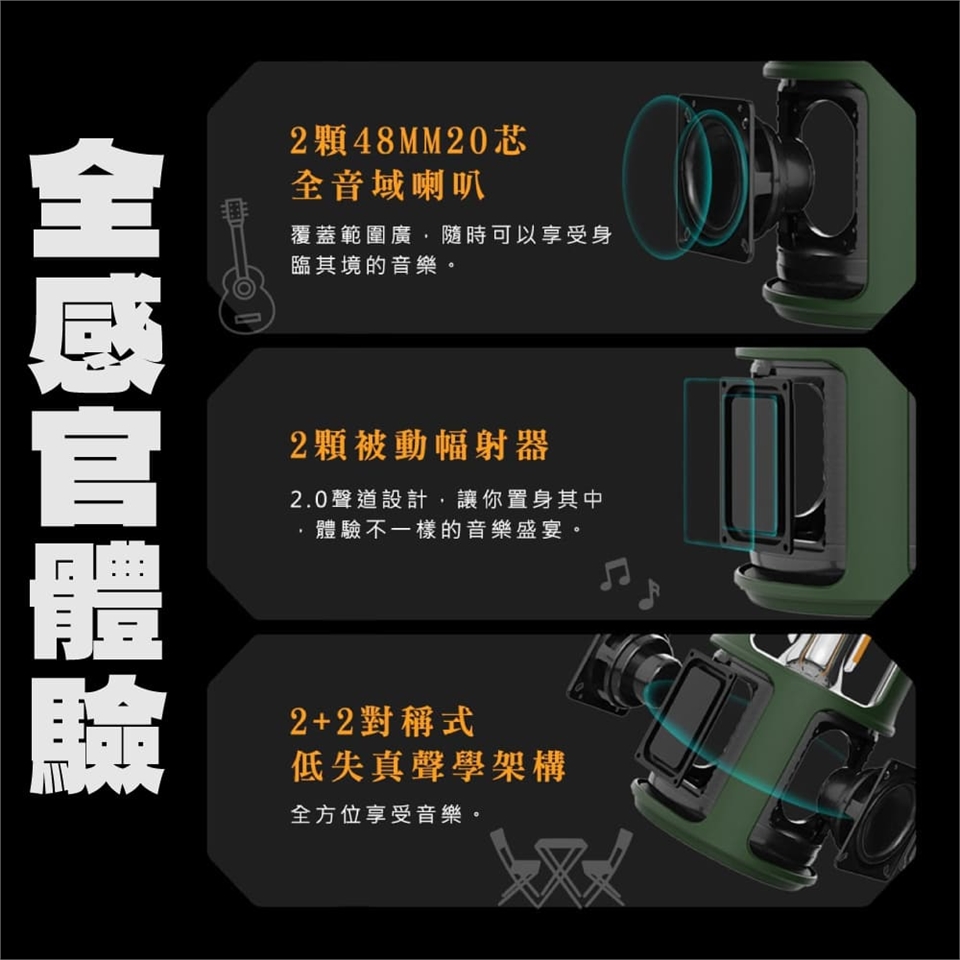 全感官體驗

2顆48MM20芯
全音域喇叭

覆蓋範圍廣，隨時可以享受身臨其境的音樂。

2顆被動幅射器

2.0聲道設計，讓你置身其中，體驗不一樣的音樂盛宴。

2+2對稱式
低失真聲學架構

全方位享受音樂。