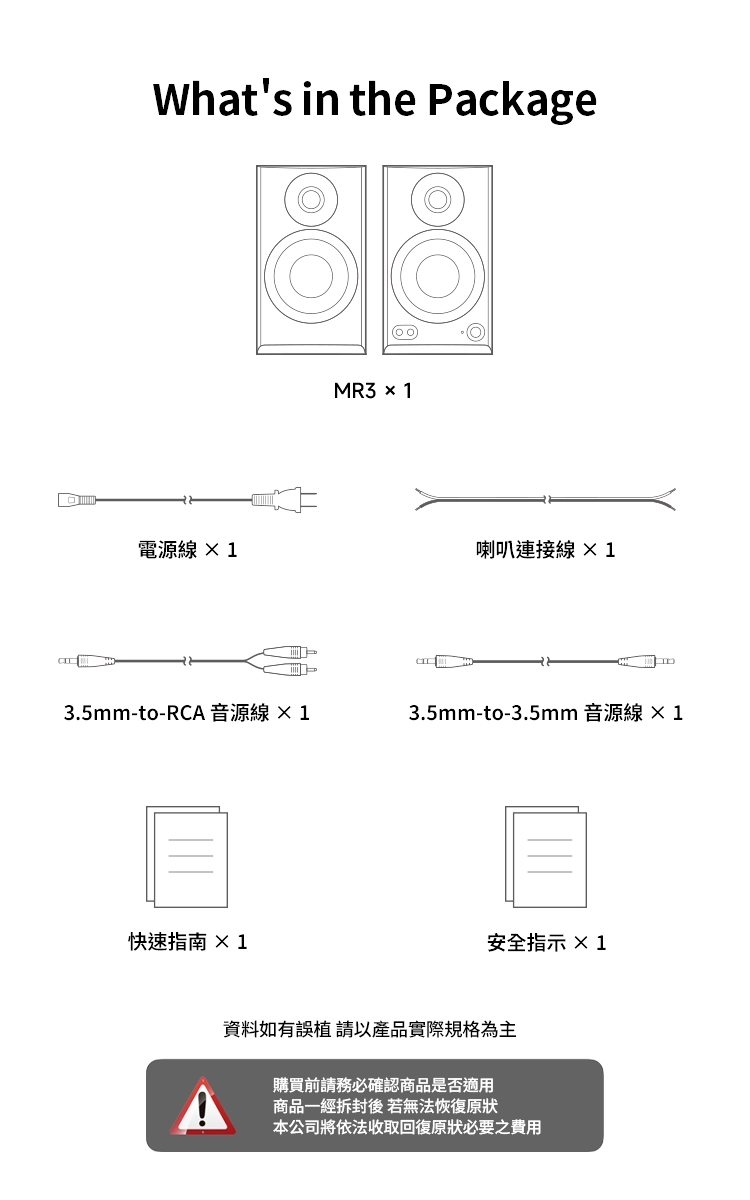 What's in the Package

MR3 × 1

電源線 × 1

喇叭連接線 × 1

3.5mm-to-RCA 音源線 × 1

3.5mm-to-3.5mm 音源線 × 1

快速指南 × 1

安全指示 × 1

資料如有誤植 請以產品實際規格為主

購買前請務必確認商品是否適用
商品一經拆封後 若無法恢復原狀
本公司將依法收取回復原狀必要之費用