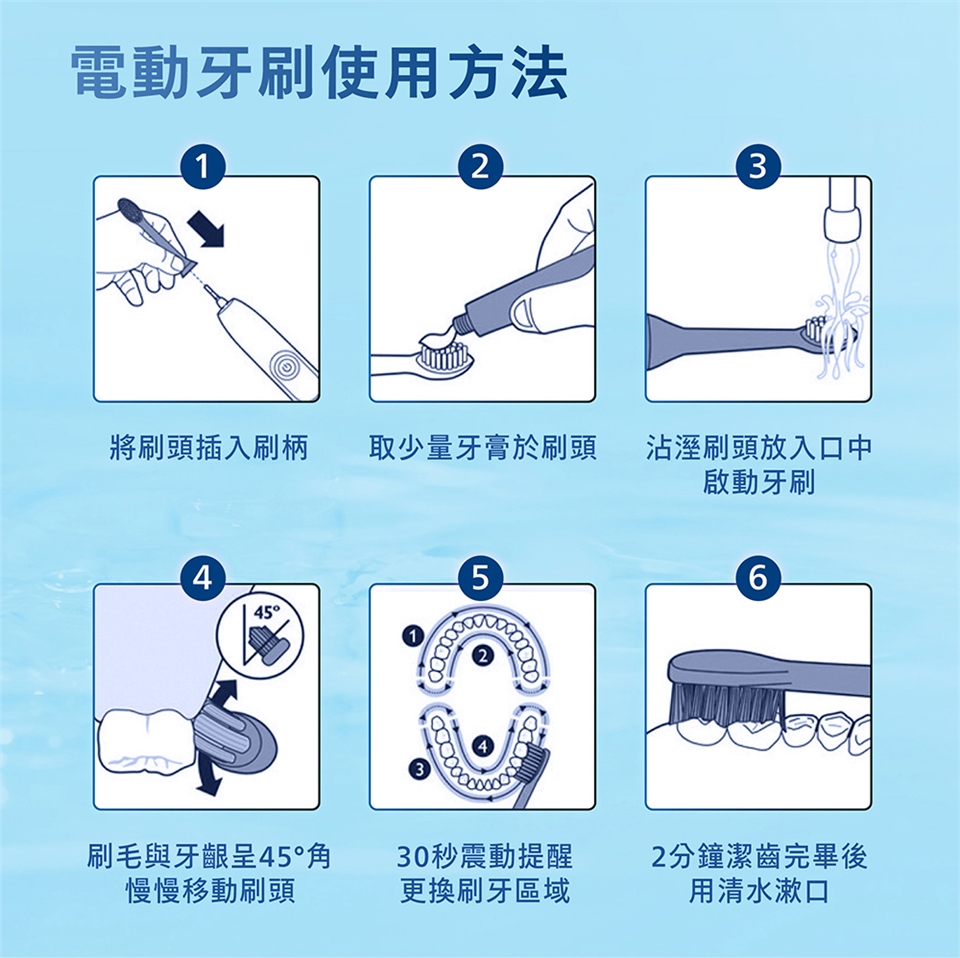 電動牙刷使用方法

1
將刷頭插入刷柄

2
取少量牙膏於刷頭

3
沾溼刷頭放入口中
啟動牙刷

4
45°
刷毛與牙齦呈45°角
慢慢移動刷頭

5
1
2
3
4
30秒震動提醒
更換刷牙區域

6
2分鐘潔齒完畢後
用清水漱口