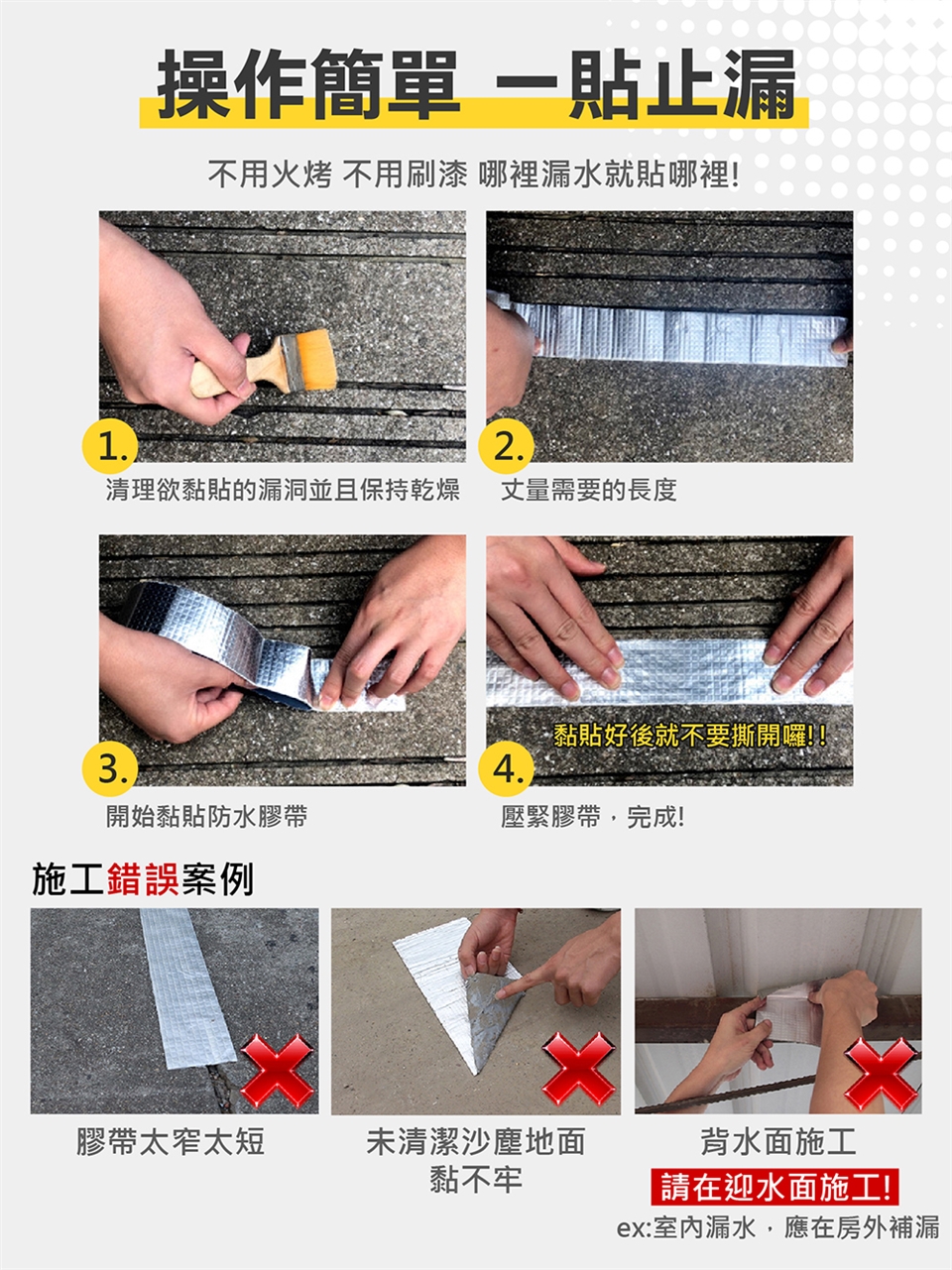 操作簡單 一貼止漏

不用火烤 不用刷漆 哪裡漏水就貼哪裡!

1.

清理欲黏貼的漏洞並且保持乾燥

2.

丈量需要的長度

3.

開始黏貼防水膠帶

黏貼好後就不要撕開囉!!

4.

壓緊膠帶，完成!

施工錯誤案例

膠帶太窄太短

未清潔沙塵地面
黏不牢

背水面施工

請在迎水面施工!

ex:室內漏水，應在房外補漏