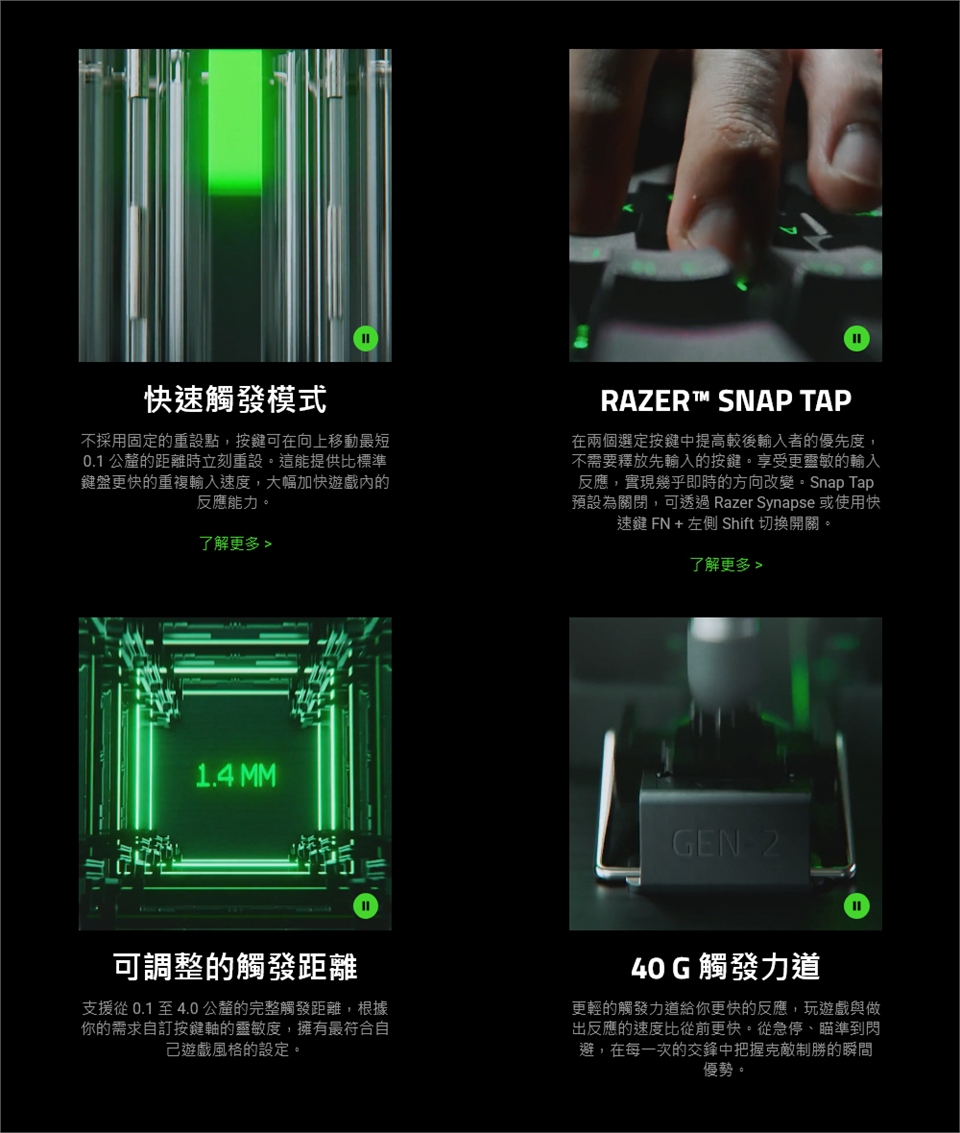 快速觸發模式

不採用固定的重設點，按鍵可在向上移動最短 0.1 公釐的距離時立刻重設。這能提供比標準鍵盤更快的重複輸入速度，大幅加快遊戲內的反應能力。

了解更多 >

RAZER™ SNAP TAP

在兩個選定按鍵中提高較後輸入者的優先度，不需要釋放先輸入的按鍵。享受更靈敏的輸入反應，實現幾乎即時的方向改變。Snap Tap 預設為關閉，可透過 Razer Synapse 或使用快速鍵 FN + 左側 Shift 切換開關。

了解更多 >

1.4 MM

可調整的觸發距離

支援從 0.1 至 4.0 公釐的完整觸發距離，根據你的需求自訂按鍵軸的靈敏度，擁有最符合自己遊戲風格的設定。

GEN-2

40 G 觸發力道

更輕的觸發力道給你更快的反應，玩遊戲與做出反應的速度比從前更快。從急停、瞄準到閃避，在每一次的交鋒中把握克敵制勝的瞬間優勢。