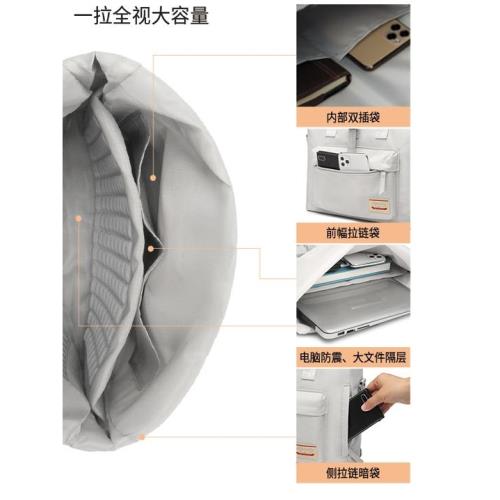 一拉全视大容量

内部双插袋

前幅拉链袋

电脑防震、大文件隔层

侧拉链暗袋