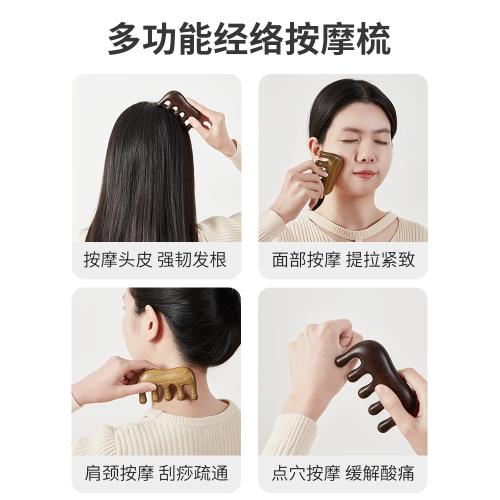 多功能经络按摩梳

按摩头皮 强韧发根

面部按摩 提拉紧致

肩颈按摩 刮痧疏通

点穴按摩 缓解酸痛