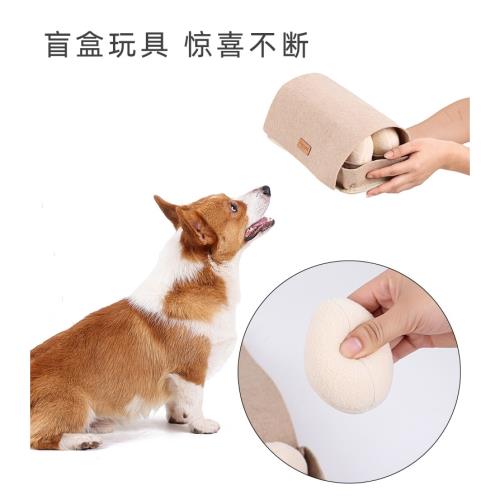 盲盒玩具 惊喜不断