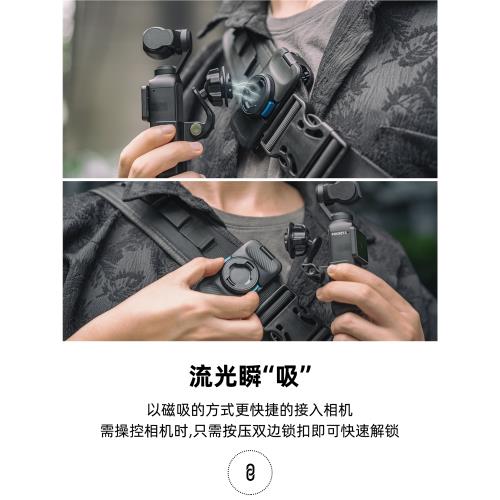 流光瞬“吸”

以磁吸的方式更快捷的接入相机
需操控相机时,只需按压双边锁扣即可快速解锁