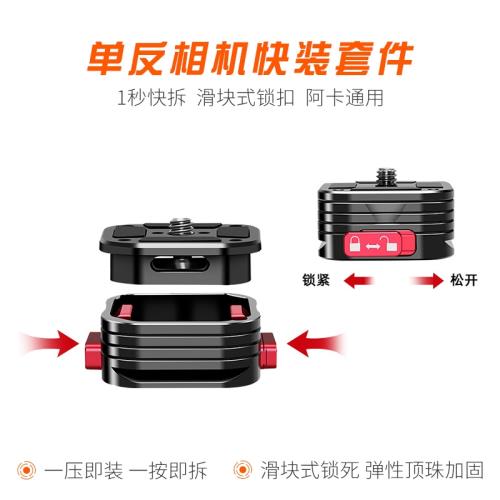 单反相机快装套件

1秒快拆 滑块式锁扣 阿卡通用

锁紧

松开

一压即装 一按即拆

滑块式锁死 弹性顶珠加固