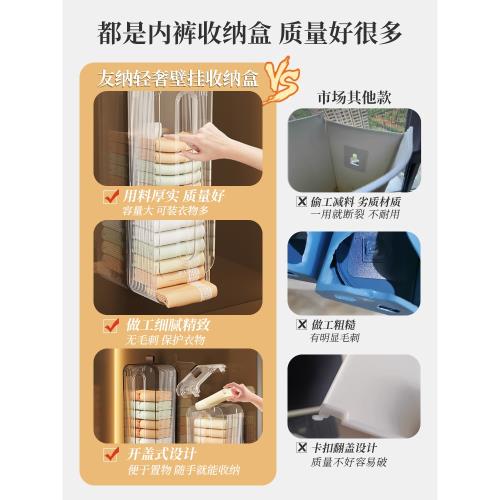 都是内裤收纳盒 质量好很多

友纳轻奢壁挂收纳盒 VS

用料厚实 质量好
容量大 可装衣物多

做工细腻精致
无毛刺 保护衣物

开盖式设计
便于置物 随手就能收纳

市场其他款

偷工减料 劣质材质
一用就断裂 不耐用

做工粗糙
有明显毛刺

卡扣翻盖设计
质量不好容易破