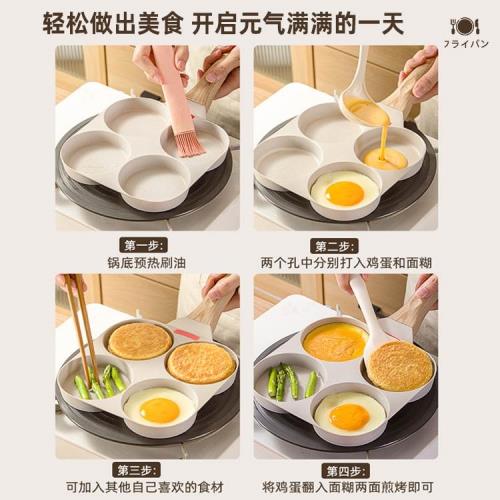 轻松做出美食 开启元气满满的一天

フライパン

第一步:
锅底预热刷油

第二步:
两个孔中分别打入鸡蛋和面糊

第三步:
可加入其他自己喜欢的食材

第四步:
将鸡蛋翻入面糊两面煎烤即可